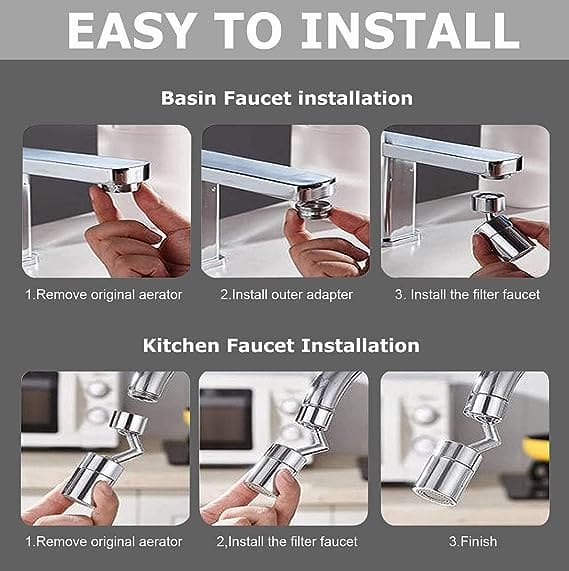 EASY TO INSTALL

Basin Faucet installation

1.Remove original aerator

2.Install outer adapter

3. Install the filter faucet

Kitchen Faucet Installation

1.Remove original aerator

2,Install the filter faucet

3.Finish